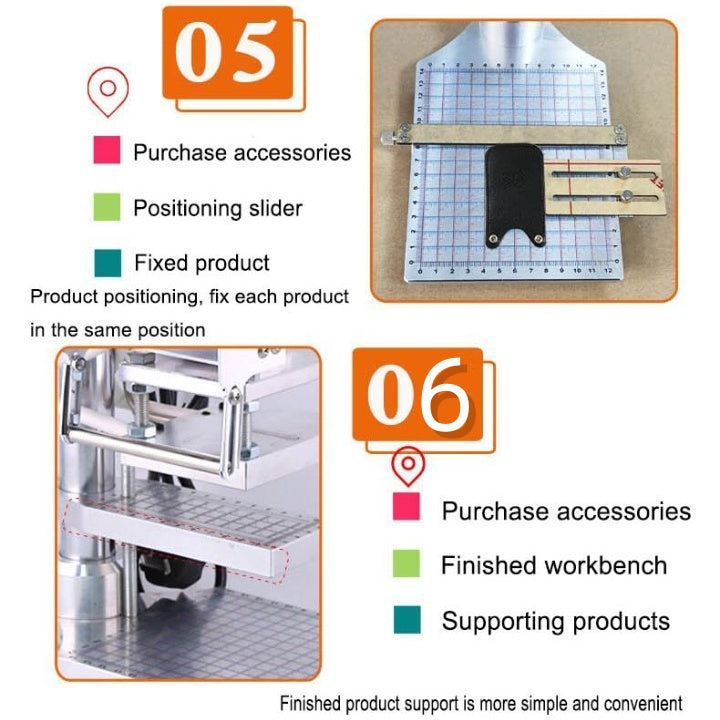 05

Purchase accessories

Positioning slider

Fixed product

Product positioning, fix each product in the same position

06

Purchase accessories

Finished workbench

Supporting products

Finished product support is more simple and convenient