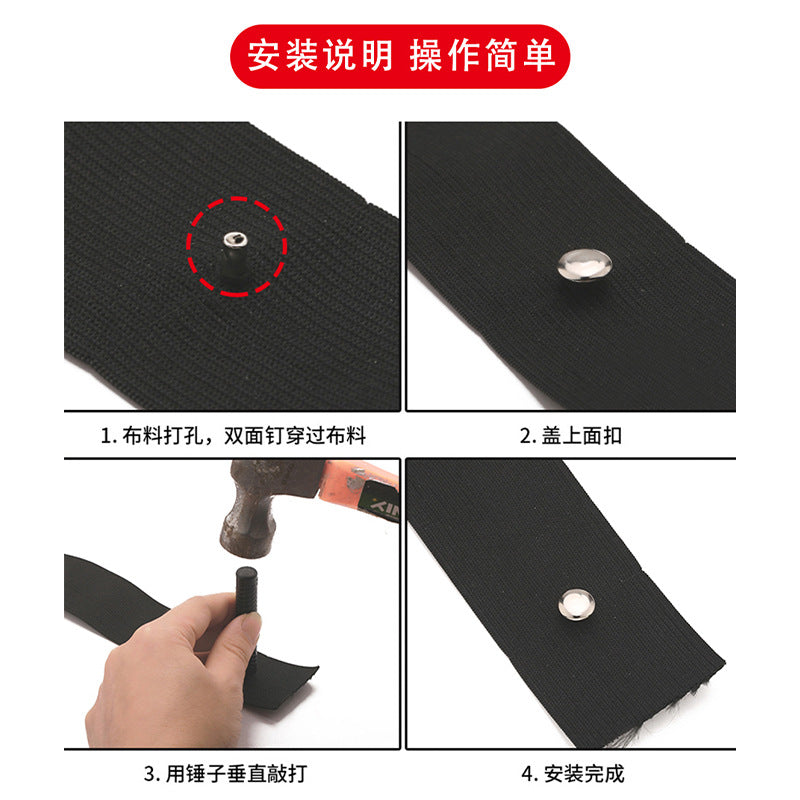 安装说明 操作简单

1. 布料打孔，双面钉穿过布料

2. 盖上面扣

XIN

3. 用锤子垂直敲打

4. 安装完成