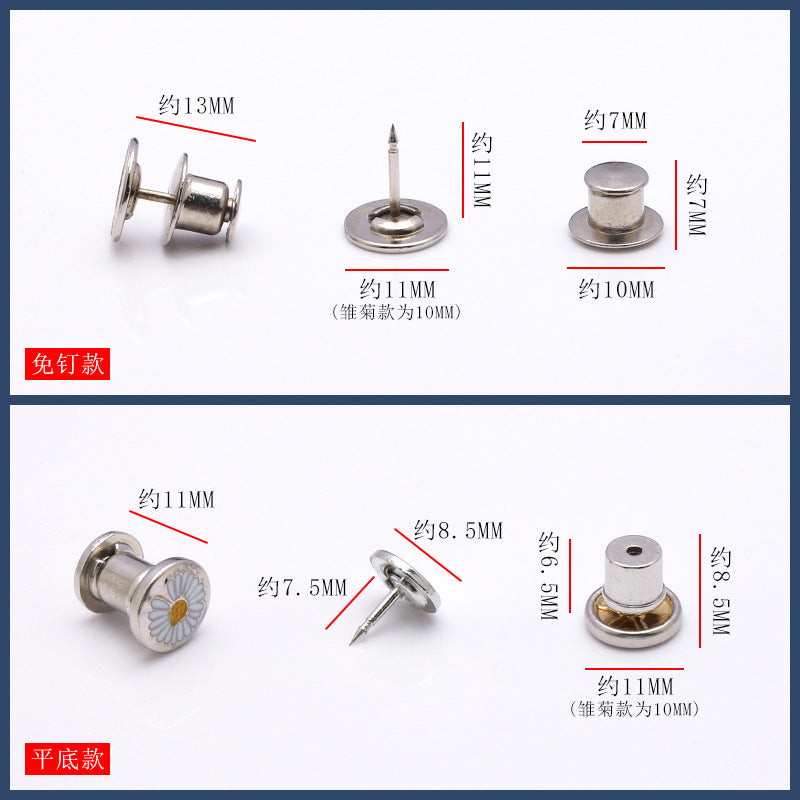 约13MM

约11MM

约7MM

约7MM

约11MM
(雏菊款为10MM)

约10MM

免钉款

约11MM

约8.5MM

约7.5MM

约6.5MM

约8.5MM

约11MM
(雏菊款为10MM)

平底款